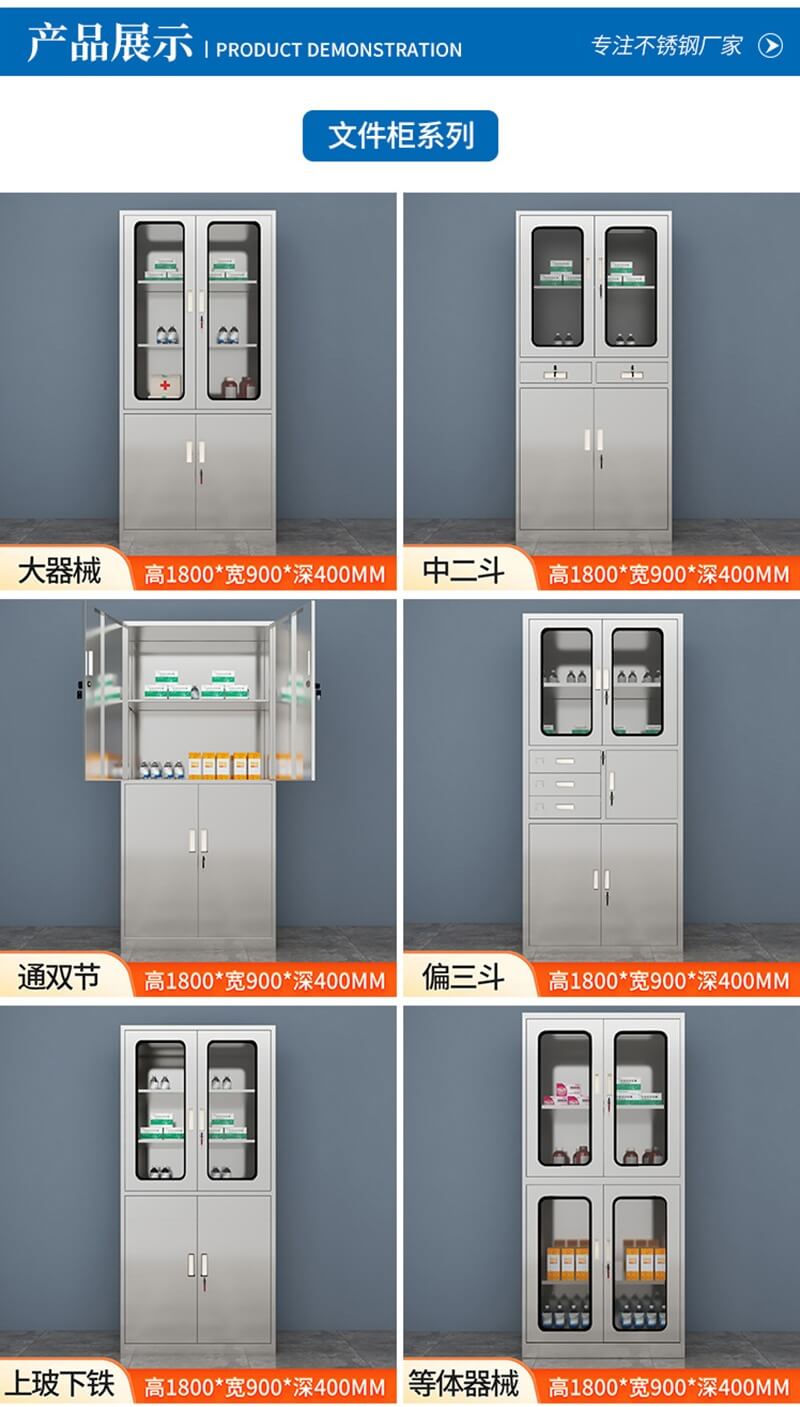 产品展示 | PRODUCT DEMONSTRATION

专注不锈钢厂家

文件柜系列

大器械 高1800*宽900*深400MM

中二斗 高1800*宽900*深400MM

通双节 高1800*宽900*深400MM

偏三斗 高1800*宽900*深400MM

上玻下铁 高1800*宽900*深400MM

等体器械 高1800*宽900*深400MM